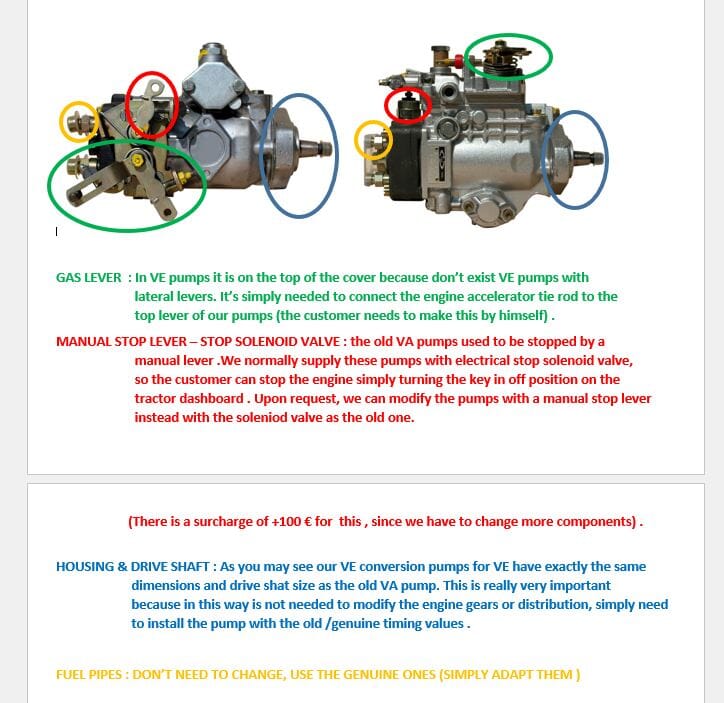 GAS LEVER : In VE pumps it is on the top of the cover because don't exist VE pumps with lateral levers. It's simply needed to connect the engine accelerator tie rod to the top lever of our pumps (the customer needs to make this by himself) .

MANUAL STOP LEVER – STOP SOLENOID VALVE : the old VA pumps used to be stopped by a manual lever .We normally supply these pumps with electrical stop solenoid valve, so the customer can stop the engine simply turning the key in off position on the tractor dashboard . Upon request, we can modify the pumps with a manual stop lever instead with the soleniod valve as the old one.

(There is a surcharge of +100 € for this , since we have to change more components) .

HOUSING & DRIVE SHAFT : As you may see our VE conversion pumps for VE have exactly the same dimensions and drive shat size as the old VA pump. This is really very important because in this way is not needed to modify the engine gears or distribution, simply need to install the pump with the old /genuine timing values .

FUEL PIPES : DON'T NEED TO CHANGE, USE THE GENUINE ONES (SIMPLY ADAPT THEM )